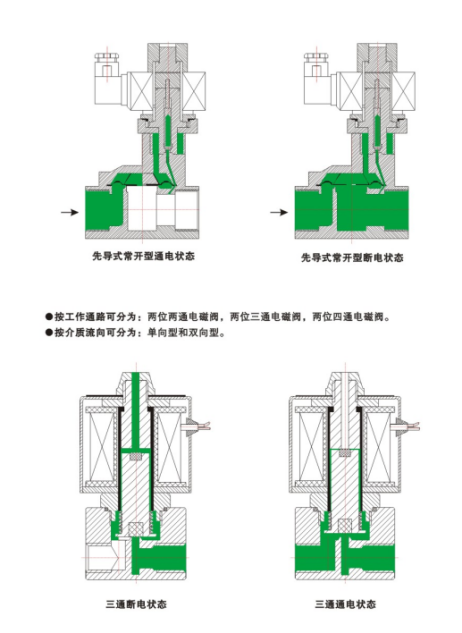 先导式常开型通电状态

先导式常开型断电状态

●按工作通路可分为：两位两通电磁阀，两位三通电磁阀，两位四通电磁阀。
●按介质流向可分为：单向型和双向型。

三通断电状态

三通通电状态